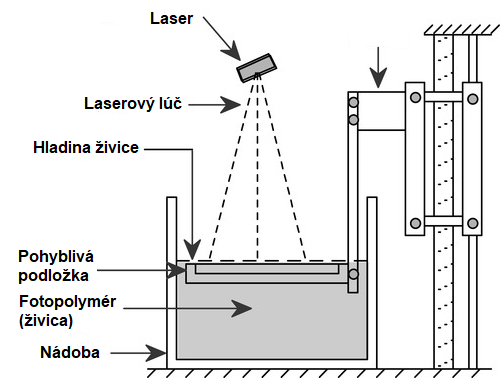 Laser

Laserový lúč

Hladina živice

Pohyblivá podložka

Fotopolymér (živica)

Nádoba