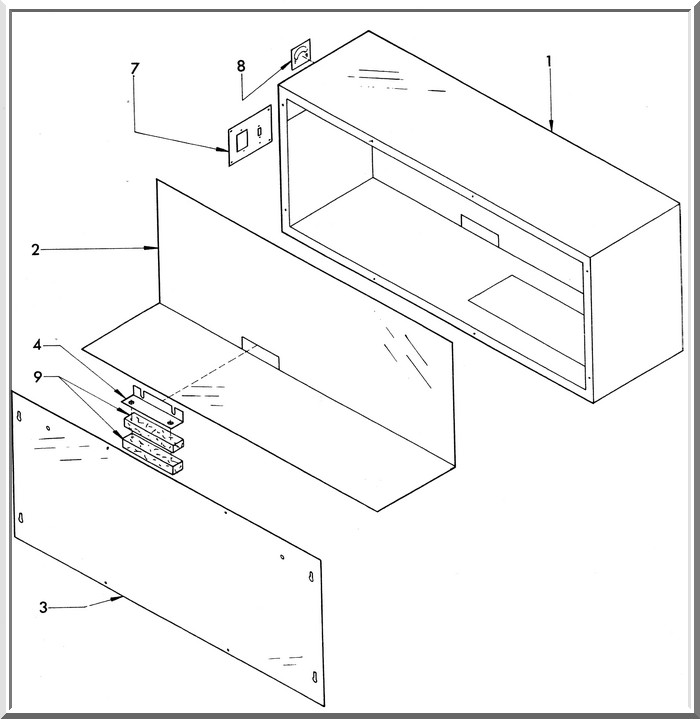 7
8
1
2
4
9
3