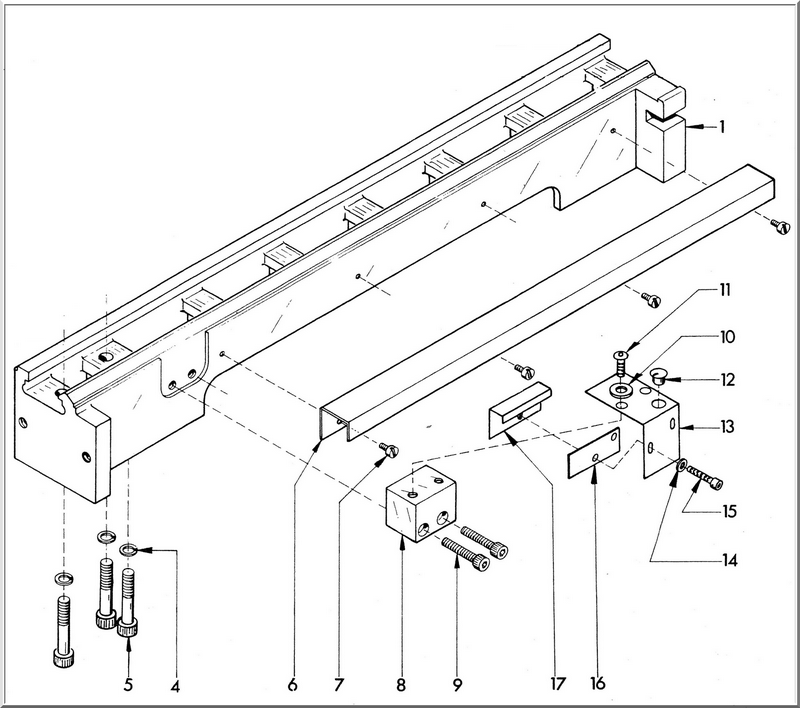 1
11
10
12
13
15
14
5
4
6
7
8
9
17
16