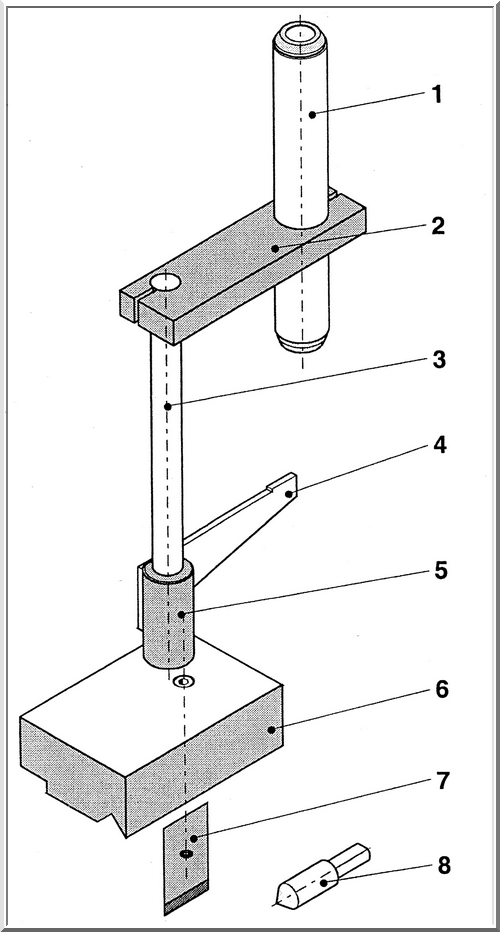 1
2
3
4
5
6
7
8