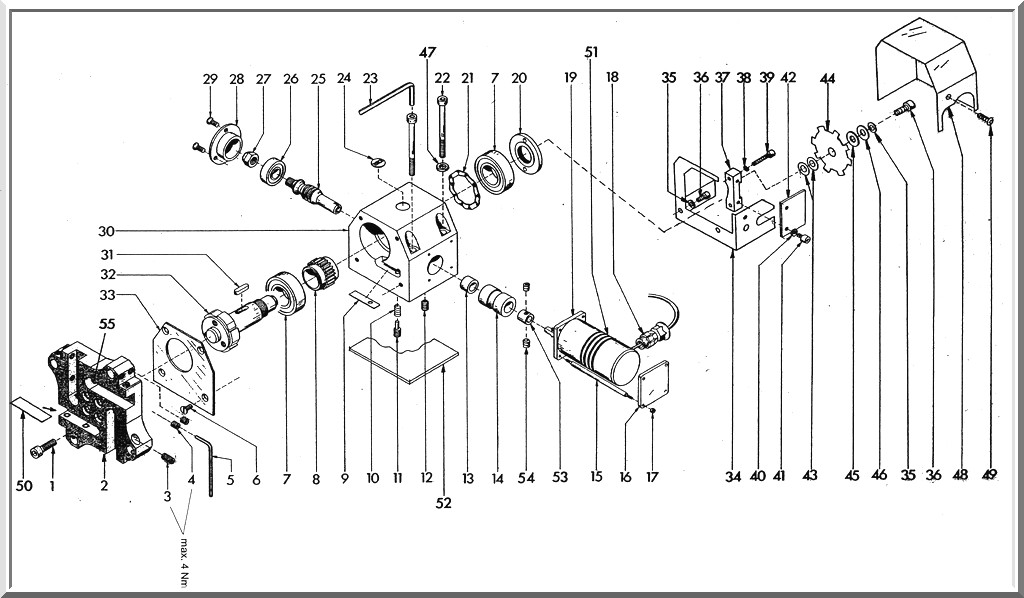 29 28 27 26 25 24 23 47 22 21 7 20 19 51 18 35 36 37 38 39 42 44

30

31

32

33

55

50 1 2 3 4 5 6 7 8 9 10 11 12 13 14 54 53 15 16 17 34 40 41 43 45 46 35 36 48 49

52

max. 4 Nm