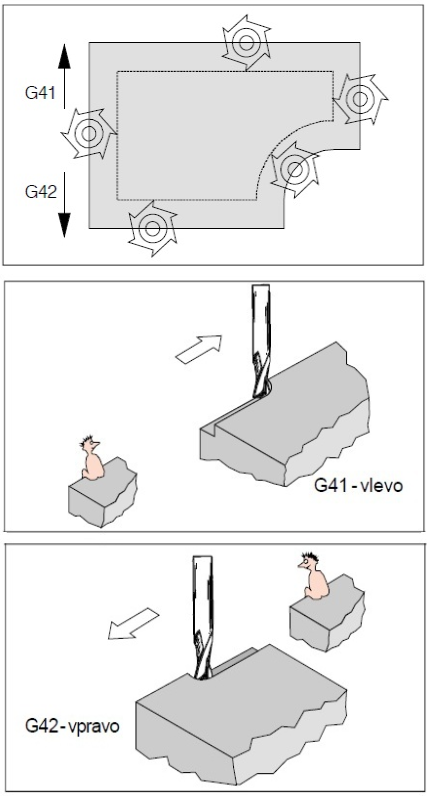 G41

G42

G41 - vlevo

G42 - vpravo